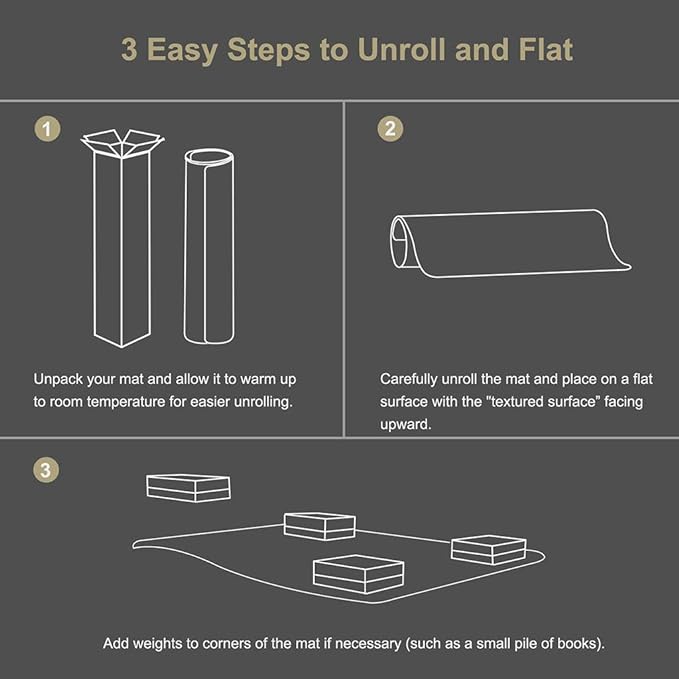 3 Easy Steps to Unroll and Flat

1

Unpack your mat and allow it to warm up to room temperature for easier unrolling.

2

Carefully unroll the mat and place on a flat surface with the "textured surface" facing upward.

3

Add weights to corners of the mat if necessary (such as a small pile of books).