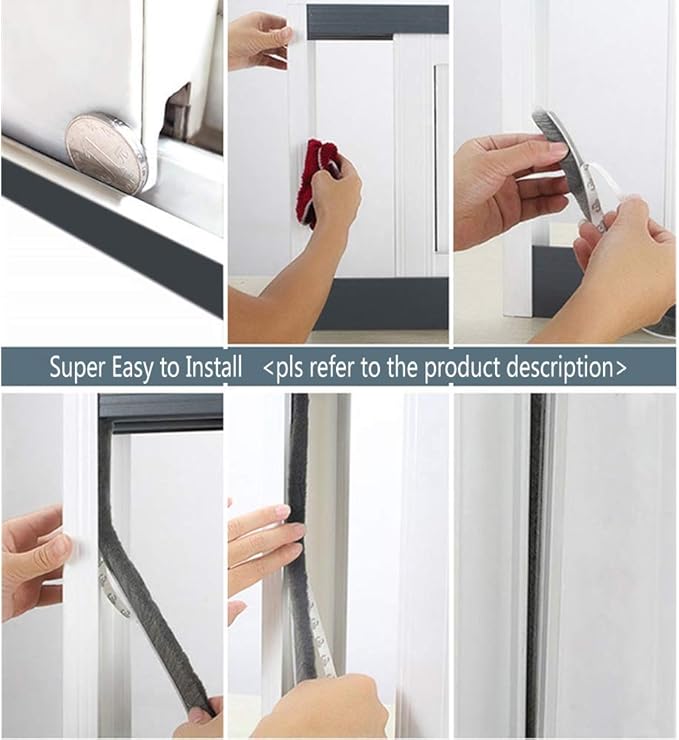 Super Easy to Install <pls refer to the product description>