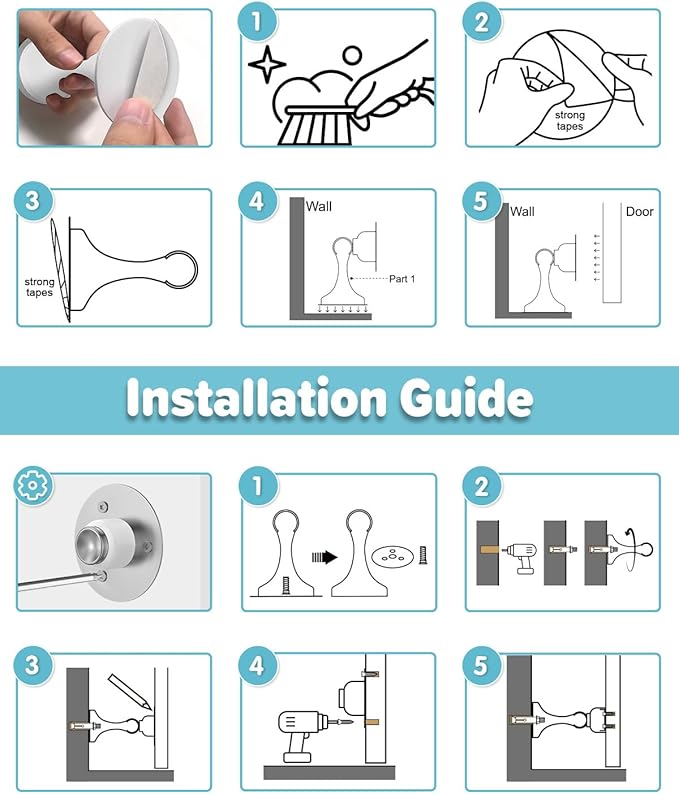 1

2

strong tapes

3

strong tapes

4

Wall

Part 1

5

Wall

Door

Installation Guide

1

2

3

4

5