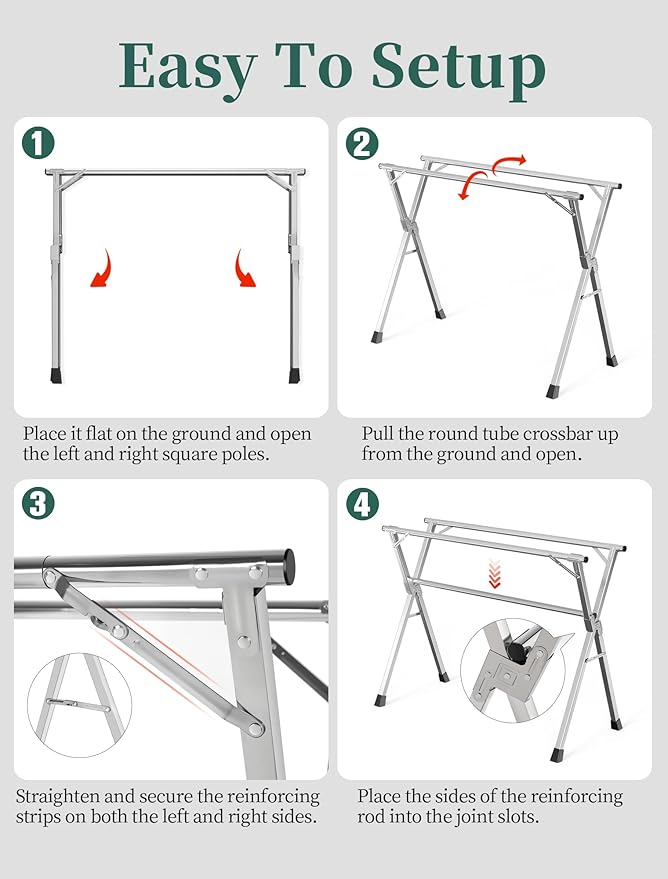 Easy To Setup

1

Place it flat on the ground and open the left and right square poles.

2

Pull the round tube crossbar up from the ground and open.

3

Straighten and secure the reinforcing strips on both the left and right sides.

4

Place the sides of the reinforcing rod into the joint slots.