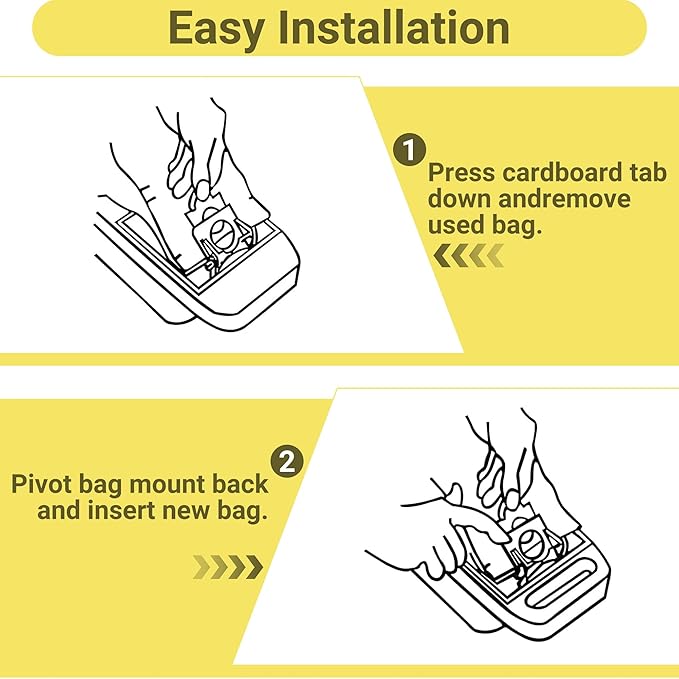 Easy Installation

1

Press cardboard tab down andremove used bag.

2

Pivot bag mount back and insert new bag.