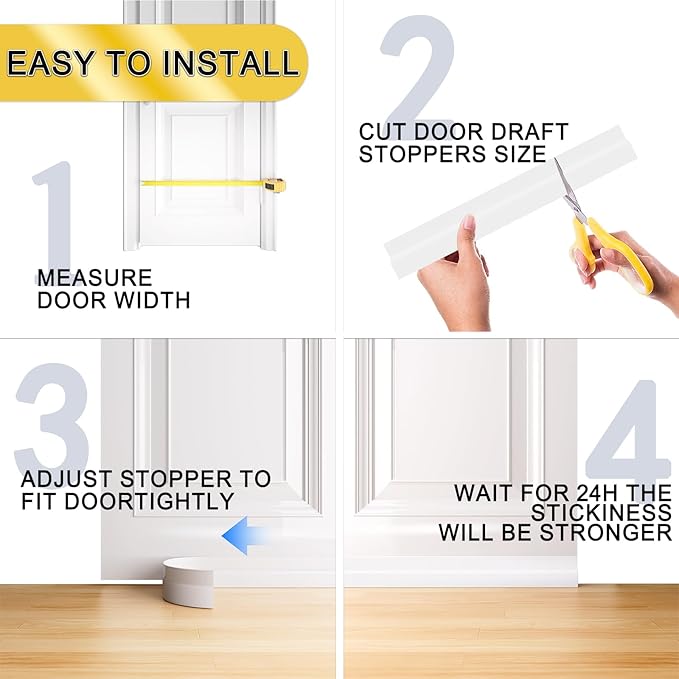 EASY TO INSTALL

1

MEASURE DOOR WIDTH

2

CUT DOOR DRAFT STOPPERS SIZE

3

ADJUST STOPPER TO FIT DOORTIGHTLY

4

WAIT FOR 24H THE STICKINESS WILL BE STRONGER