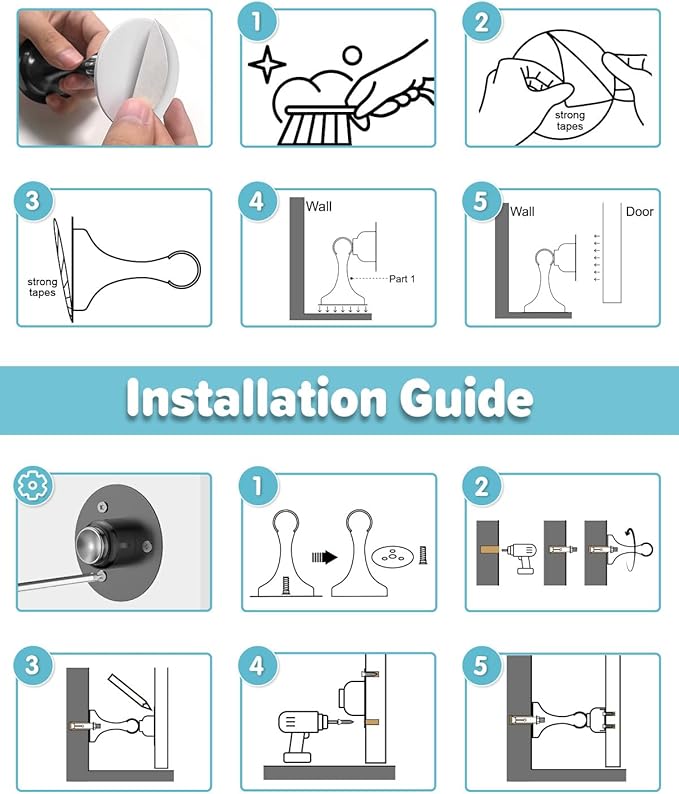 1

2

strong tapes

3

strong tapes

4

Wall

Part 1

5

Wall

Door

Installation Guide

1

2

3

4

5